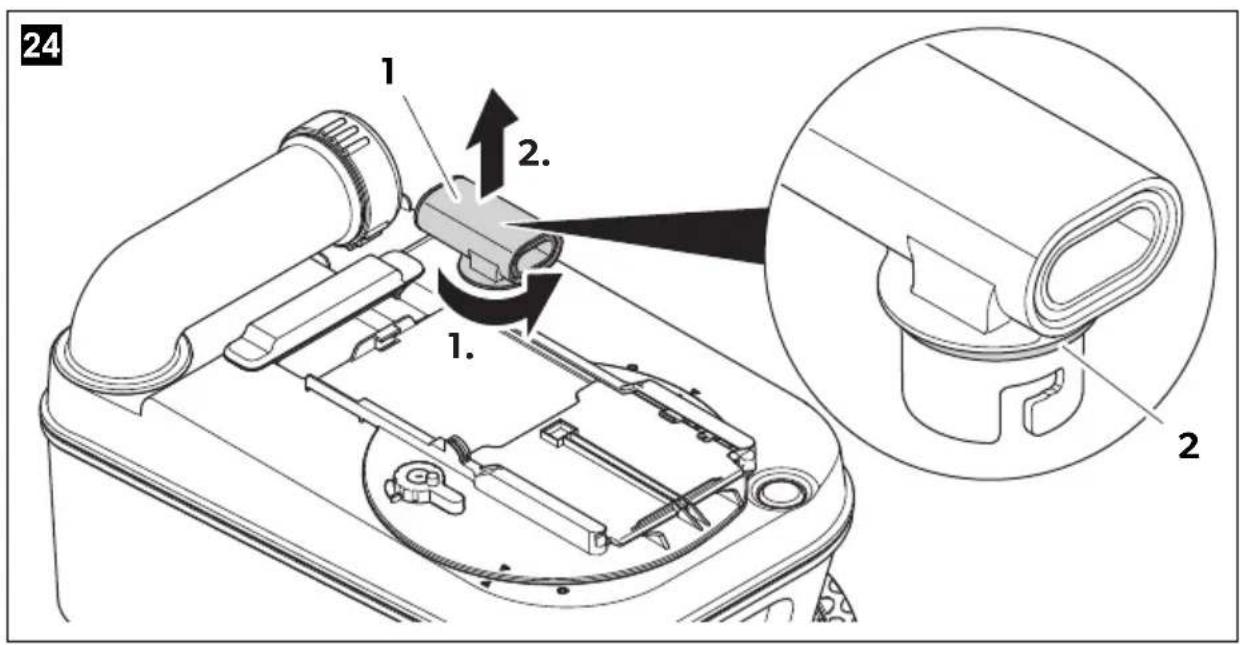 24
1
2.
1.
2