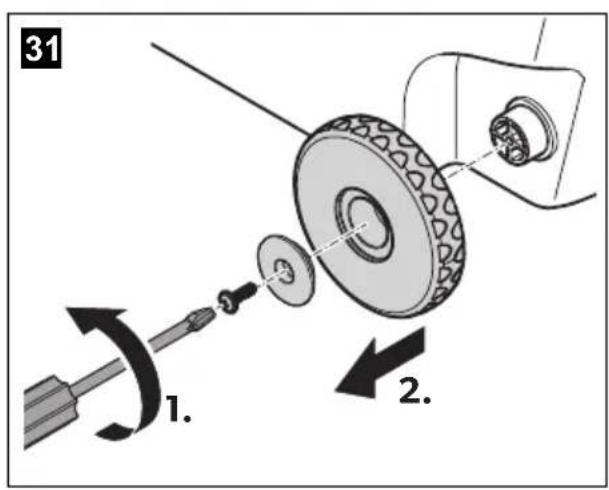 31

1.

2.