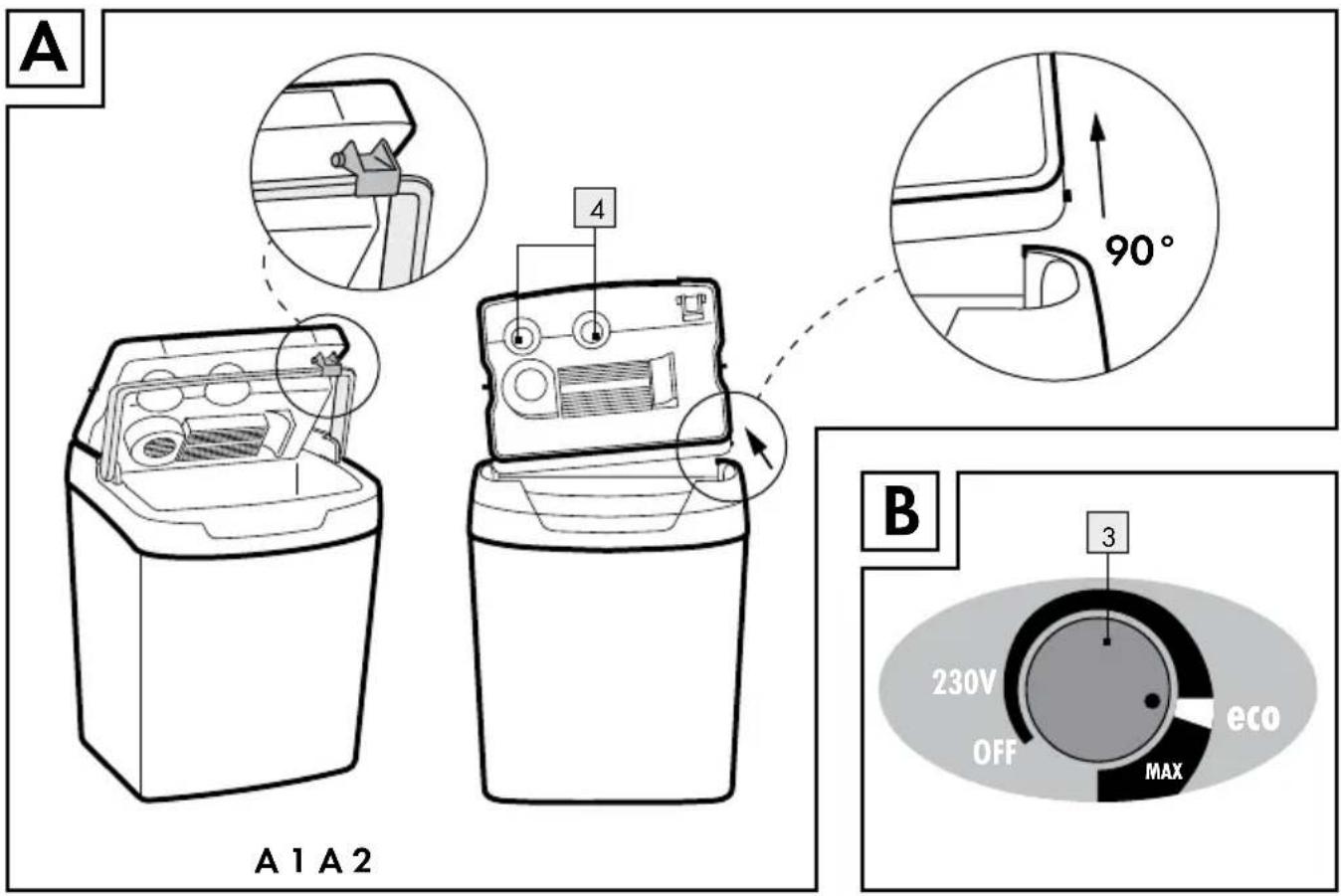 A

4

90°

A 1 A 2

B

3

230V

OFF

eco

MAX