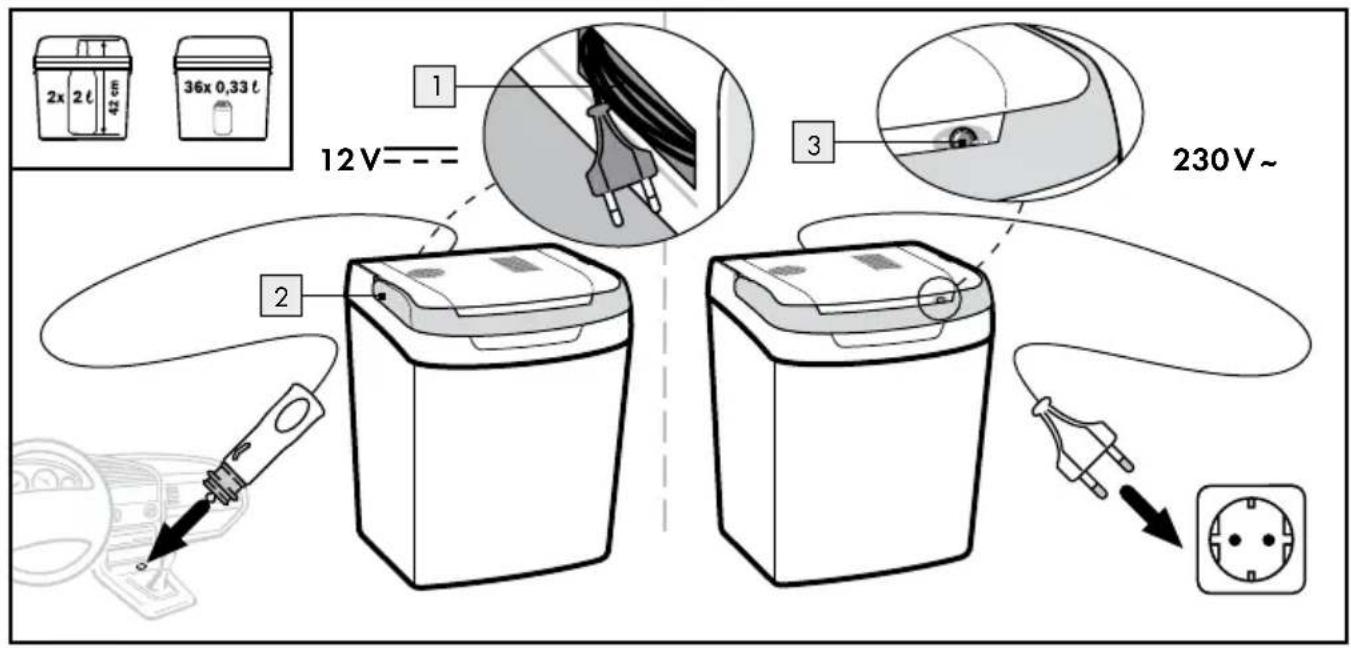 2x 2 ℓ
42 cm
36x 0,33 ℓ
12 V
1
2
3
230 V ~