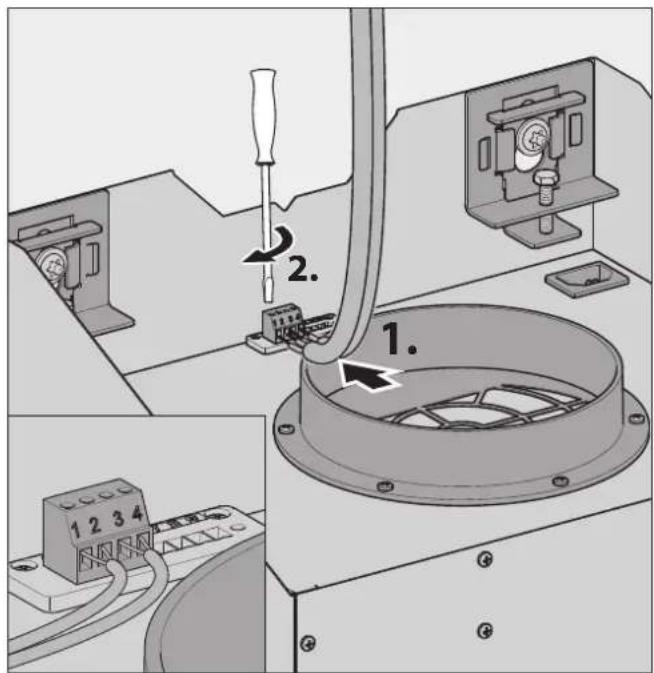 2.
1.
1 2 3 4