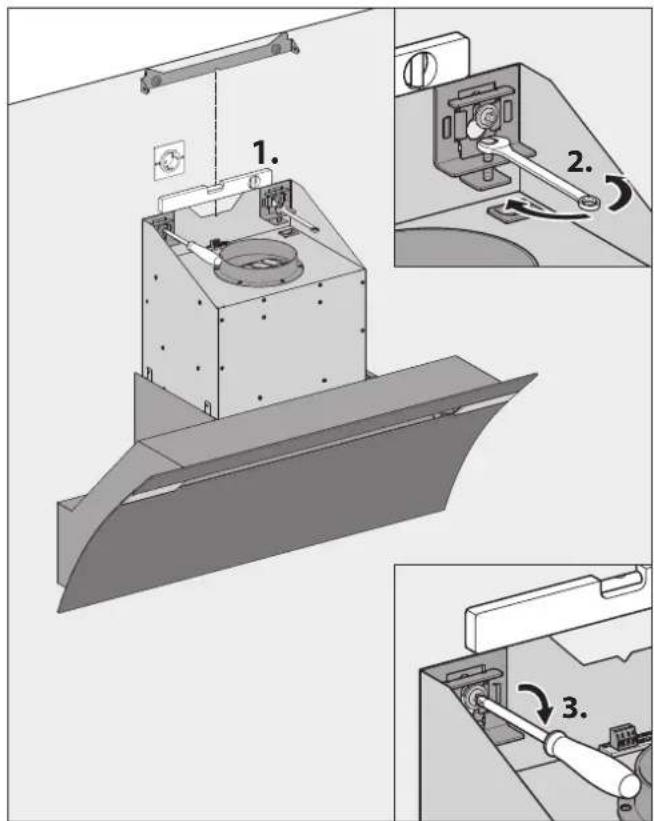 1.

2.

3.