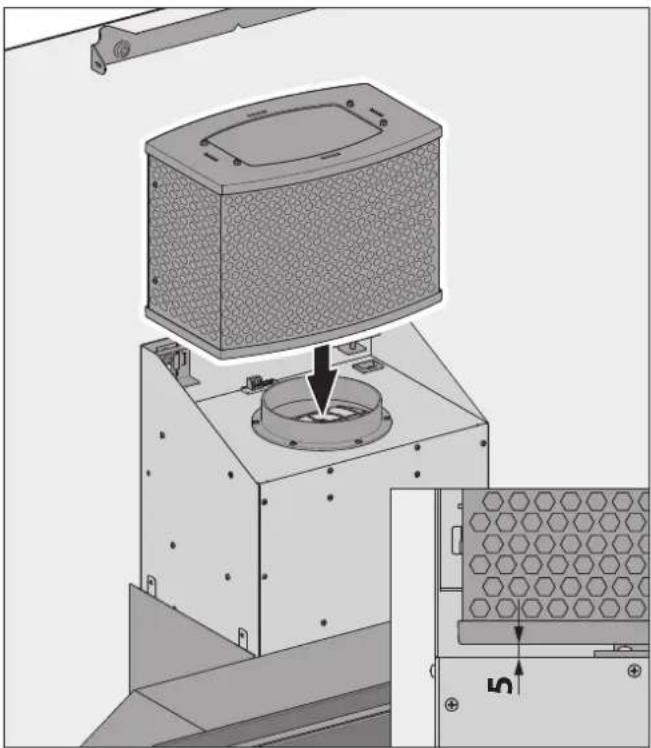 5