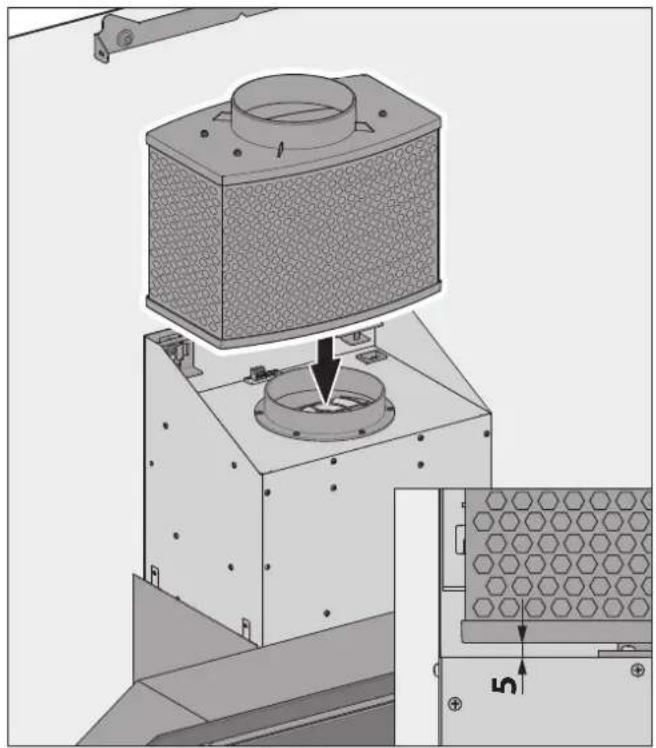 5