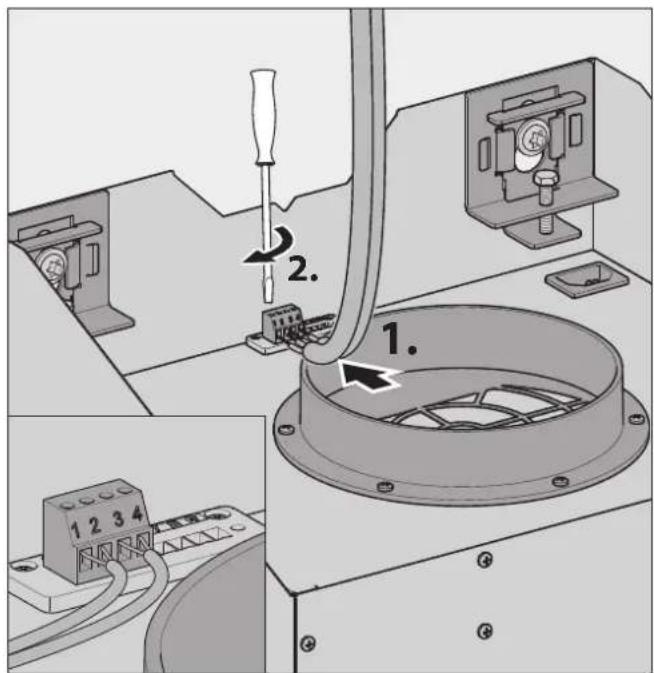 2.
1.
1 2 3 4