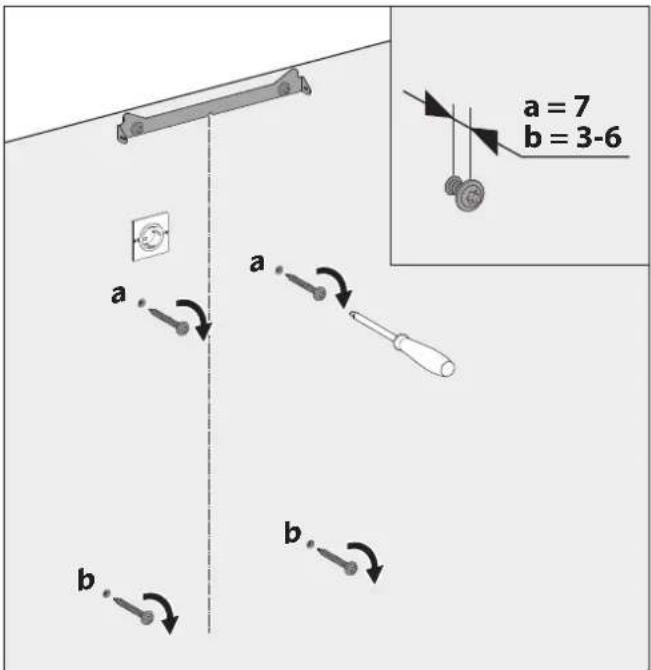 a = 7
b = 3-6

a

a

b

b