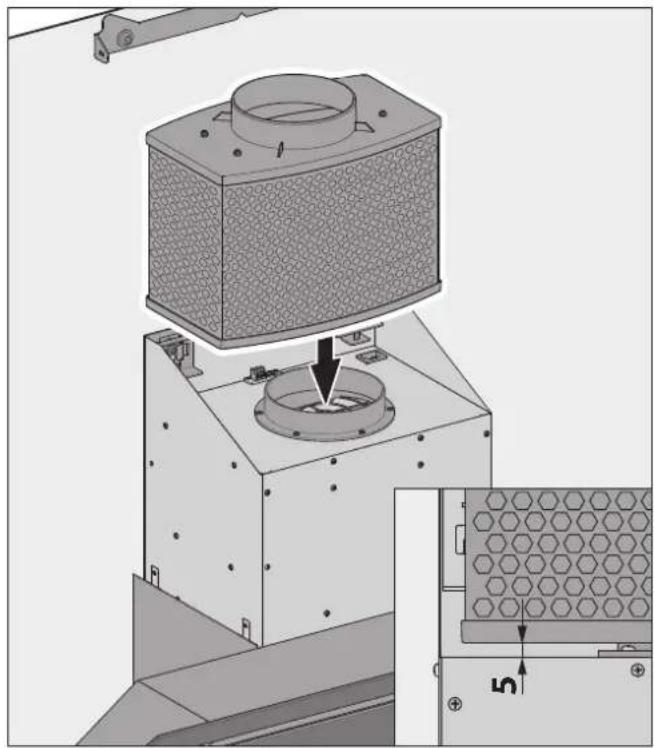 5