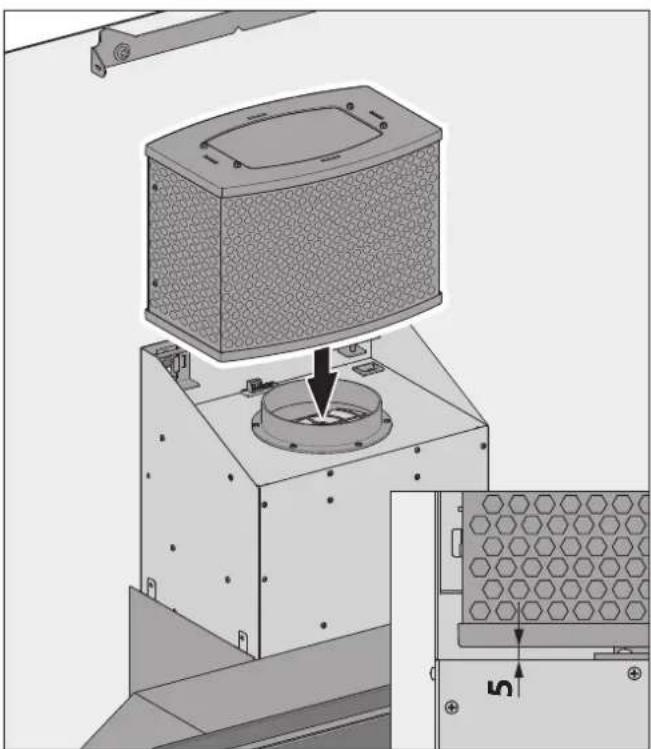 5