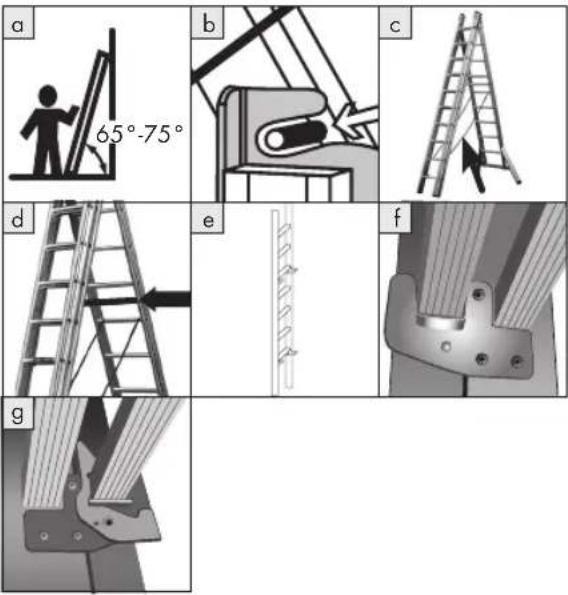 a

65°-75°

b

c

d

e

f

g