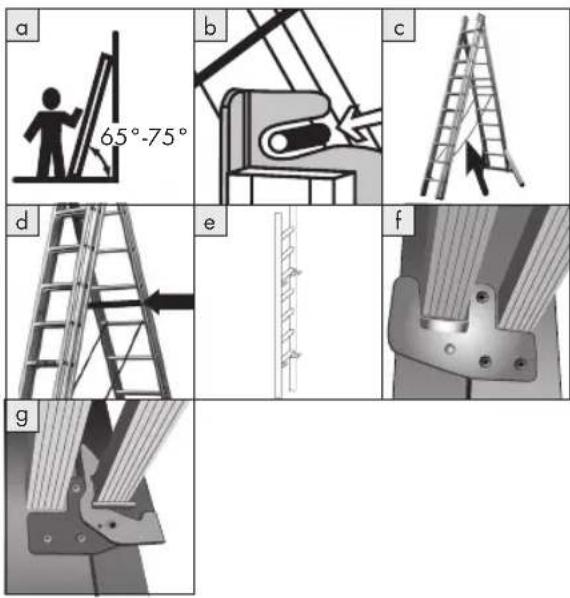 a
65°-75°
b
c
d
e
f
g