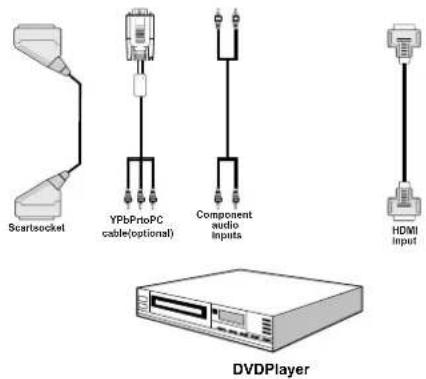 Scartsocket

YPbPrtoPC cable(optional)

Component audio inputs

HDMI input

DVDPlayer