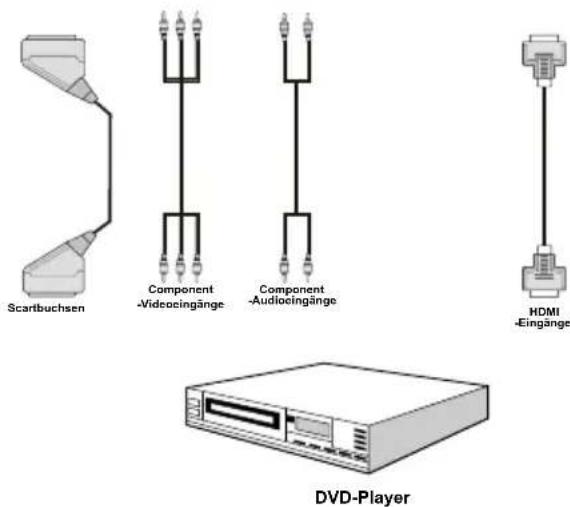 Scartbuchsen

Component
-Videoeingänge

Component
-Audioeingänge

HDMI
-Eingänge

DVD-Player