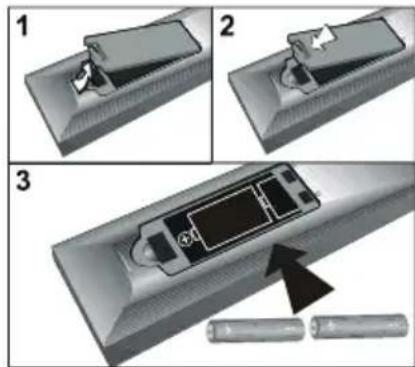 1
2
3