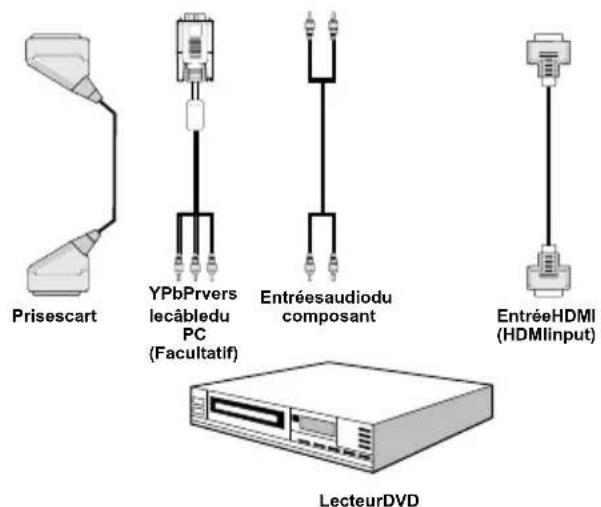 Prisescart

YPbPrvers lecâbledu PC (Facultatif)

Entréesaudiodu composant

EntréeHDMI (HDMIinput)

LecteurDVD