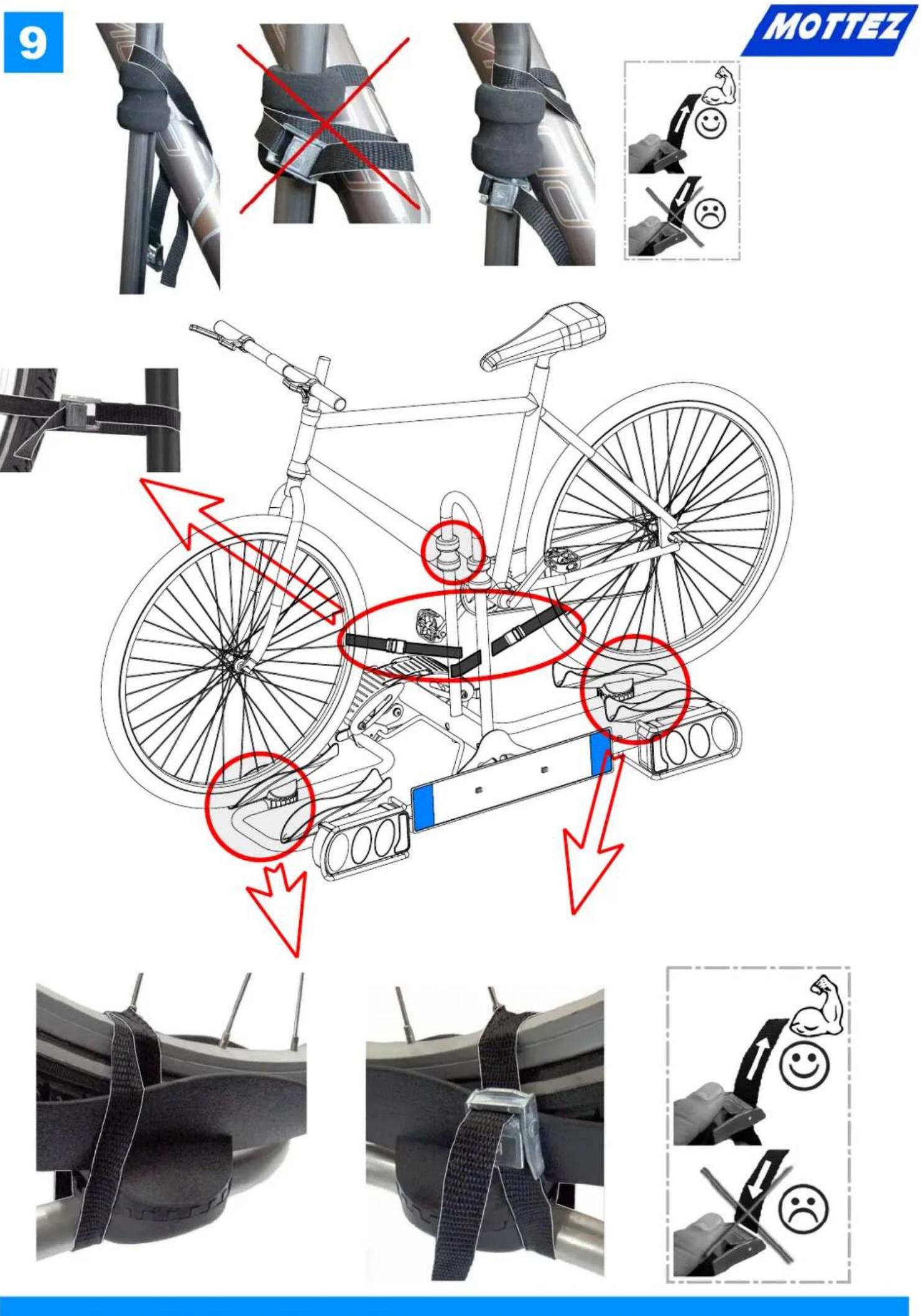 9

MOTTEZ