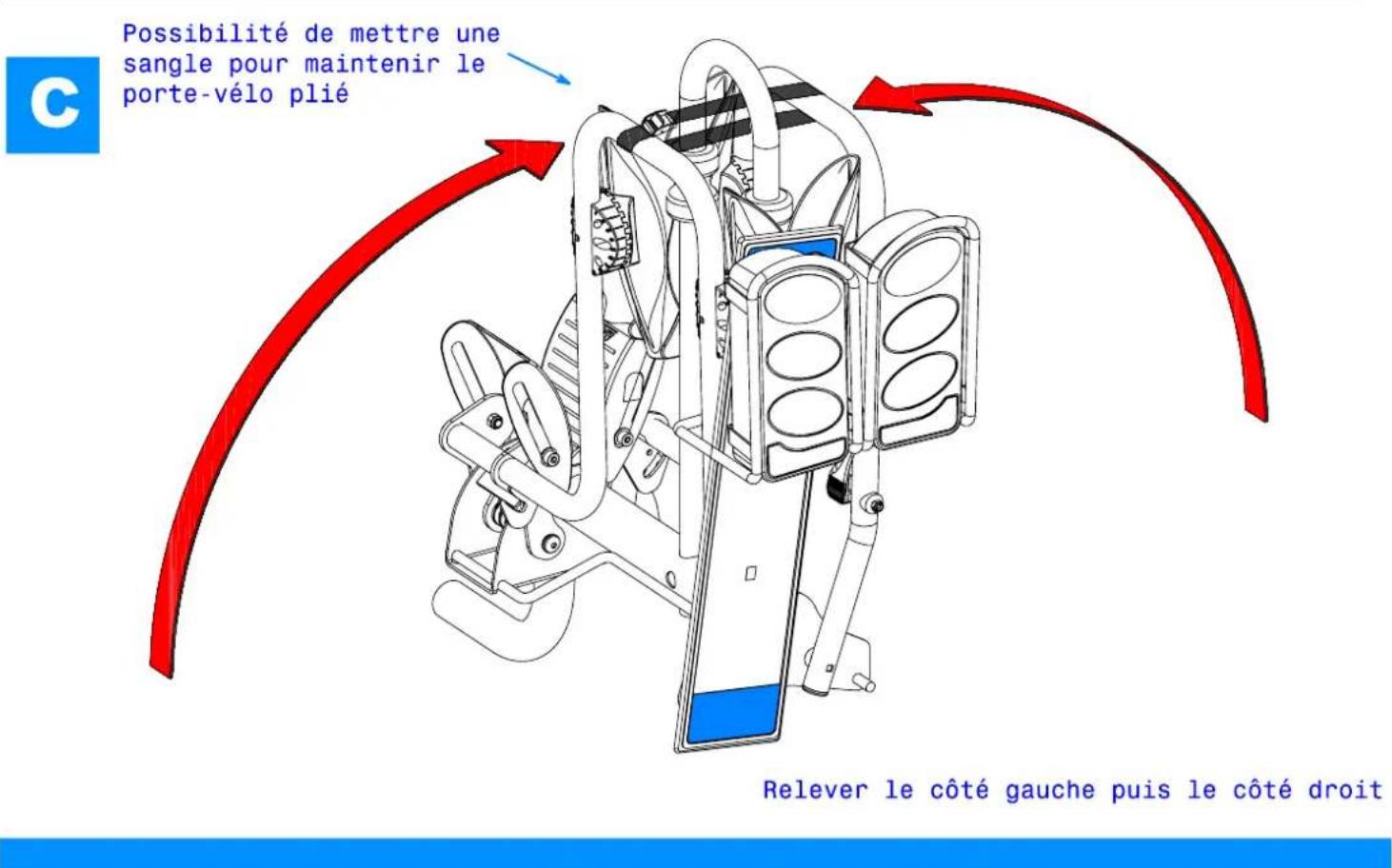 C

Possibilité de mettre une sangle pour maintenir le porte-vélo plié

Relever le côté gauche puis le côté droit