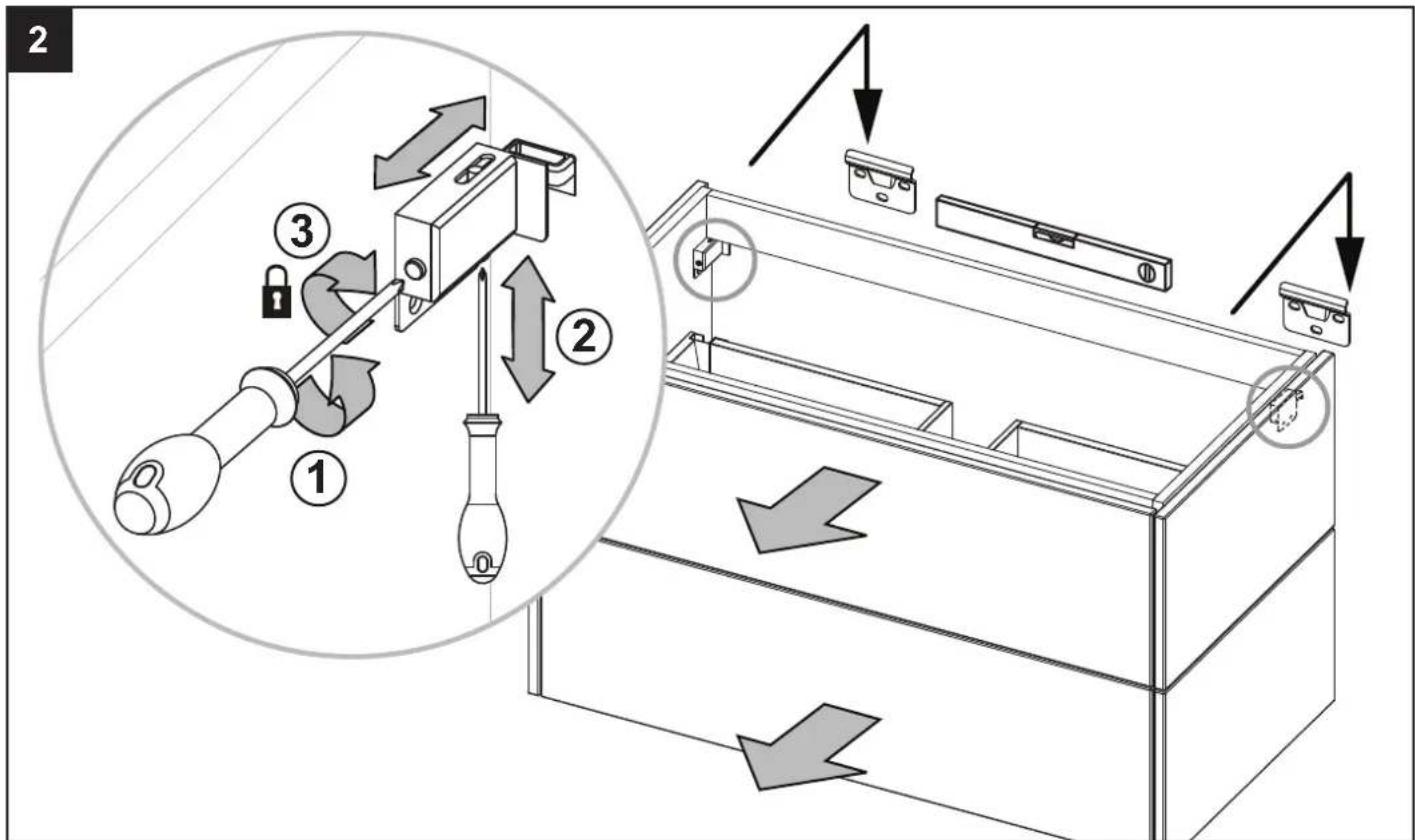 2

3

2

1