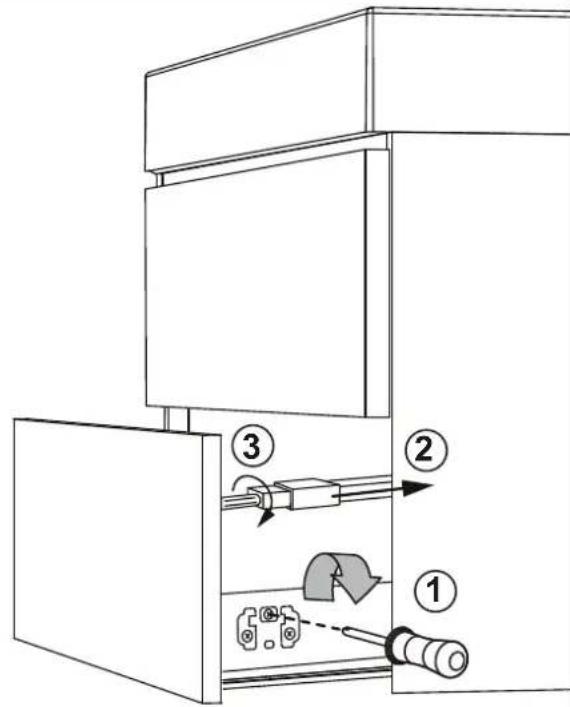 3
2
1