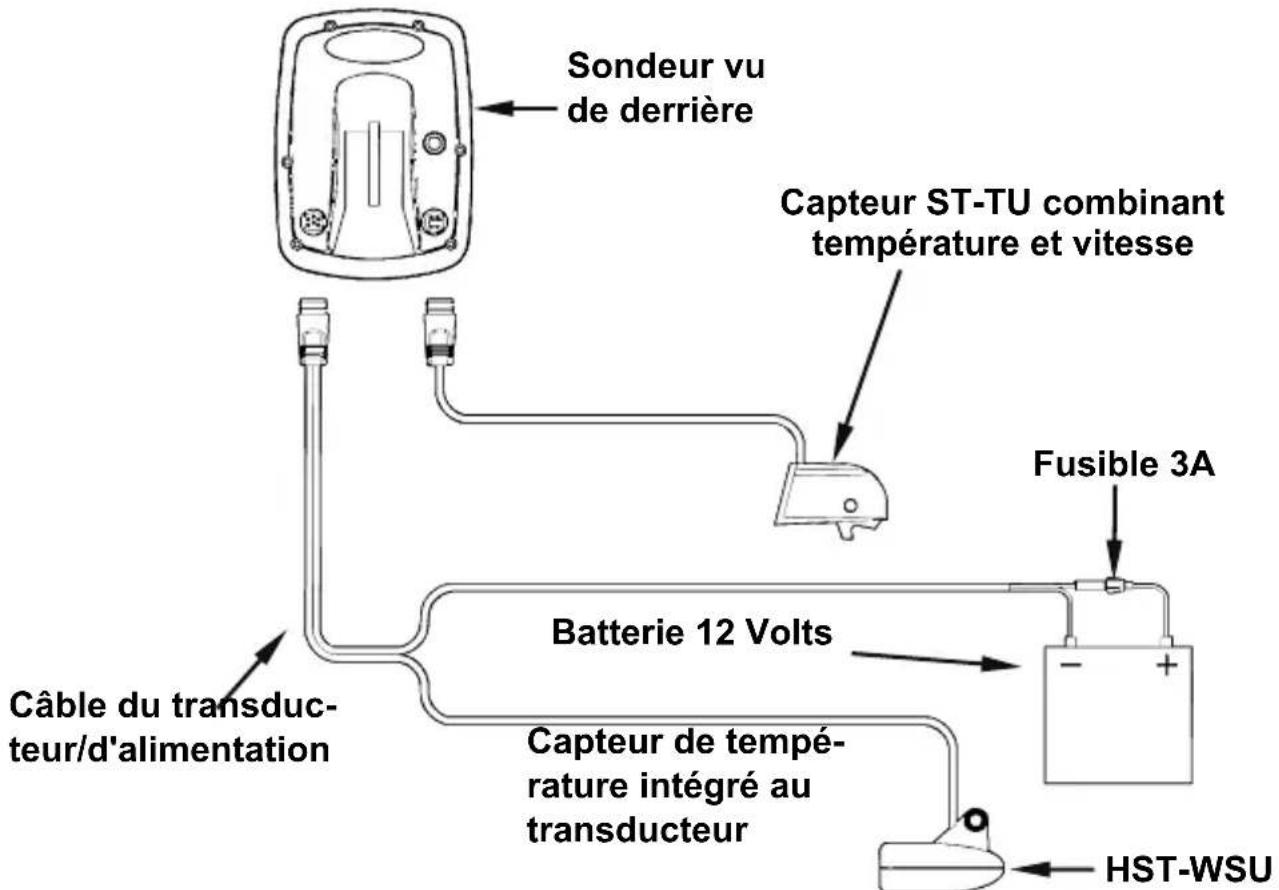 Sondeur vu de derrière

Capteur ST-TU combinant température et vitesse

Fusible 3A

Batterie 12 Volts

−

+

Câble du transducteur/d'alimentation

Capteur de température intégré au transducteur

HST-WSU