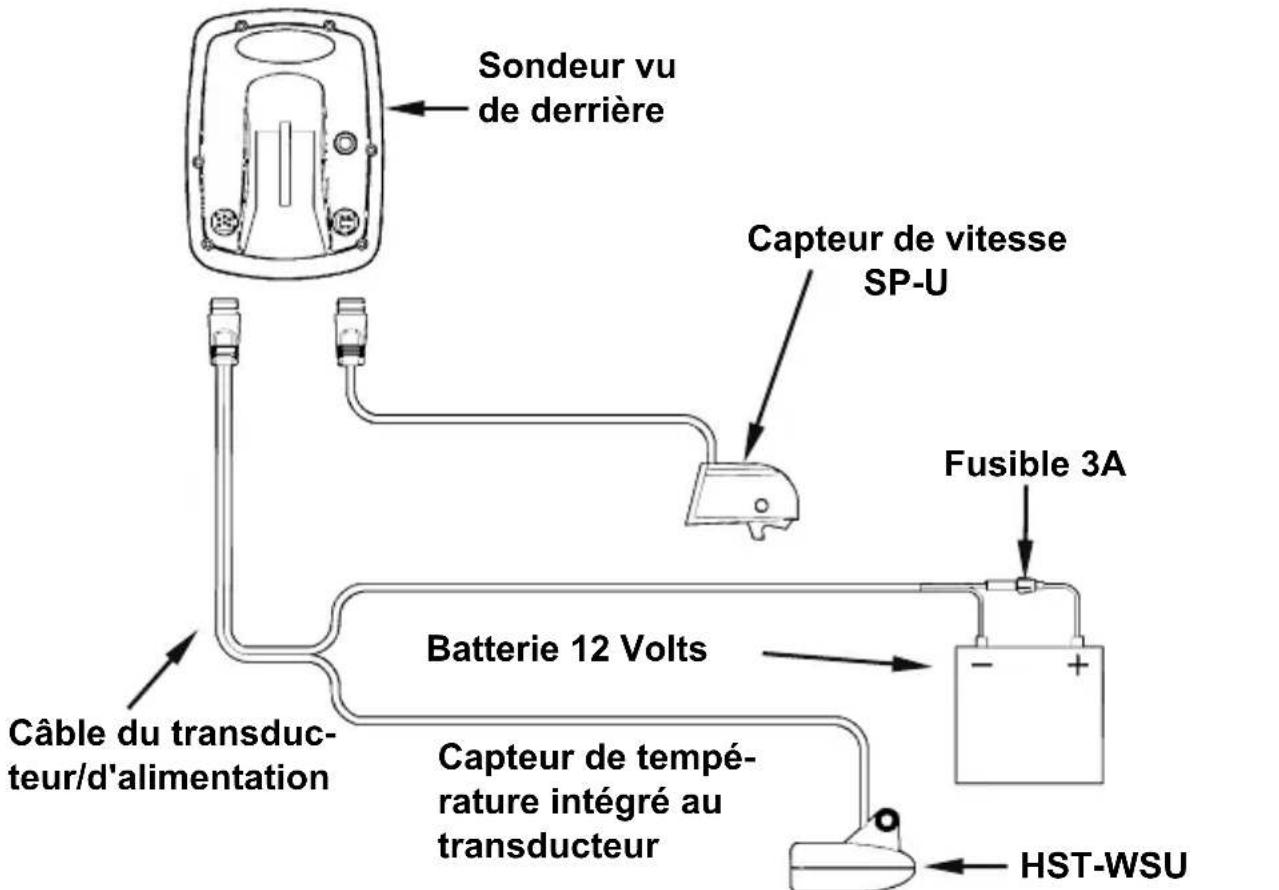 Sondeur vu de derrière

Capteur de vitesse SP-U

Fusible 3A

Batterie 12 Volts

−

+

Câble du transducteur/d'alimentation

Capteur de température intégré au transducteur

HST-WSU