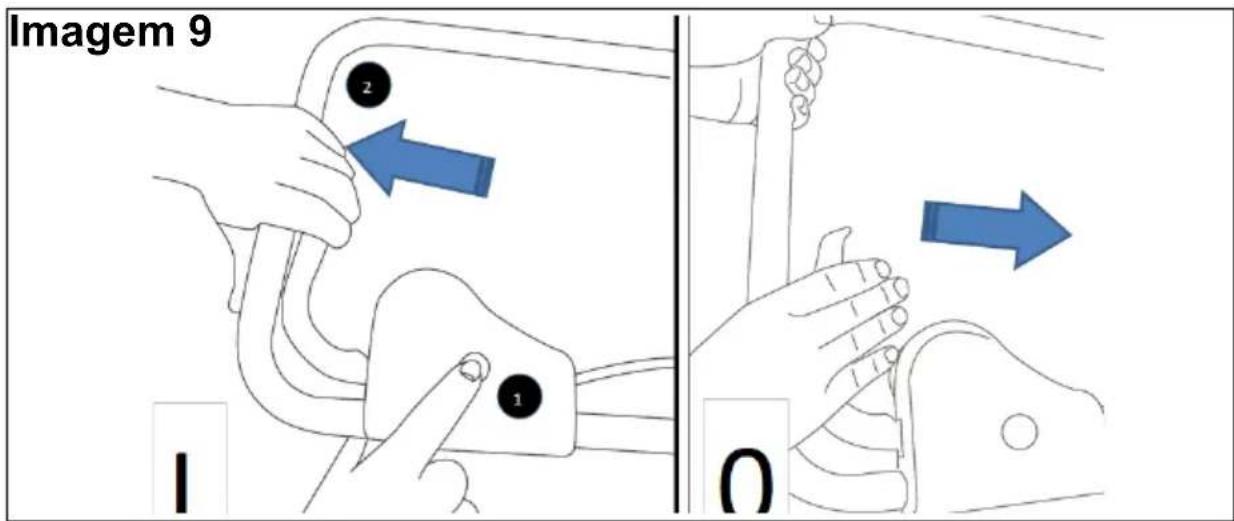 Imagem 9

2

1

I

0