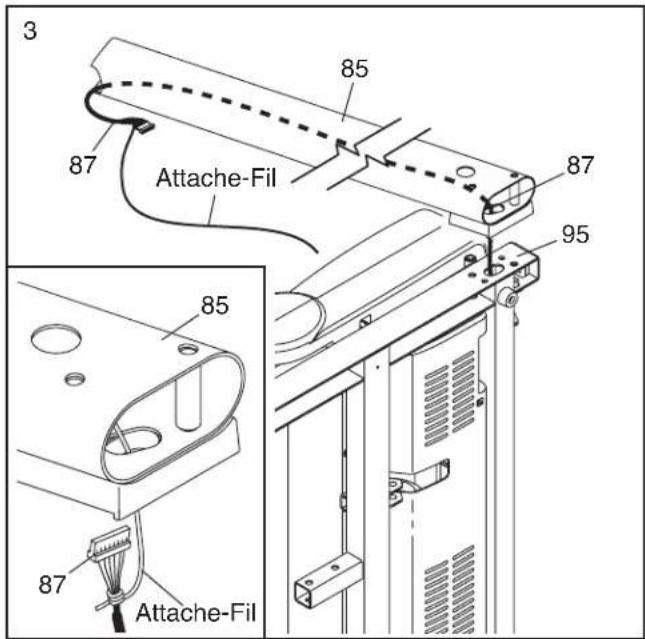 3

85

87

Attache-Fil

87

95

85

87

Attache-Fil