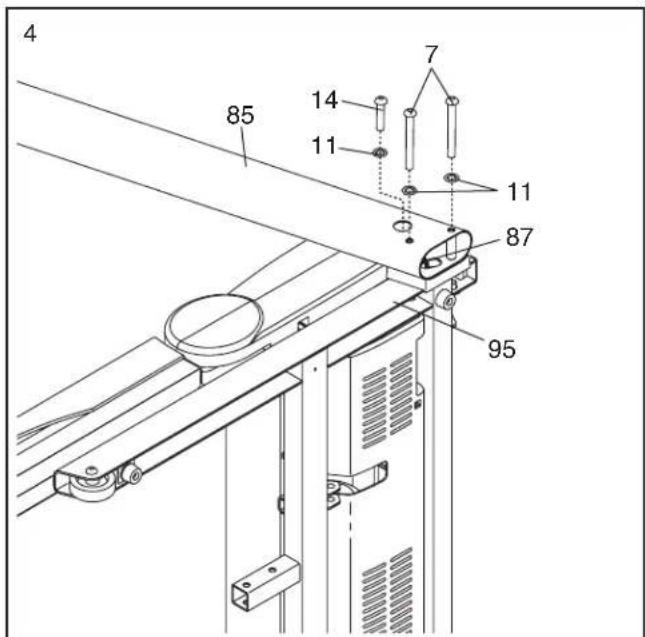 4

7

14

85

11

11

87

95