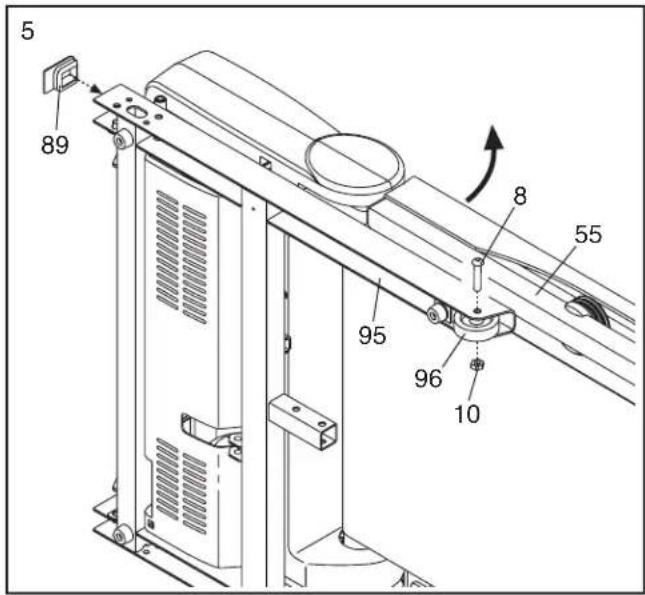 5

89

8

55

95

96

10