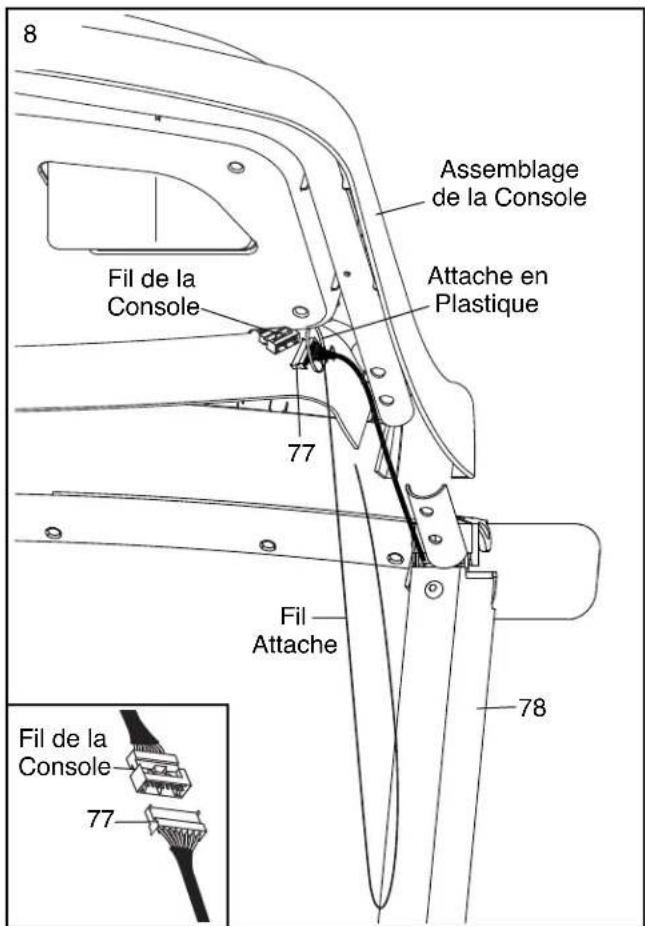 8

Assemblage de la Console

Fil de la Console

Attache en Plastique

77

Fil Attache

78

Fil de la Console

77