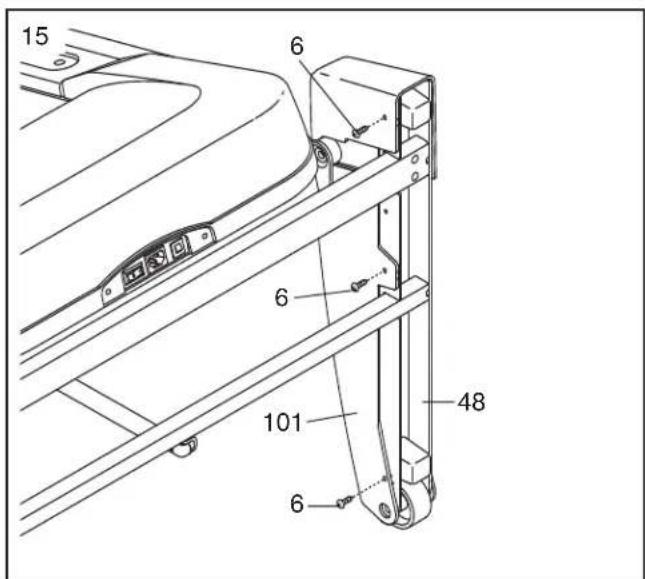 15

6

6

48

101

6