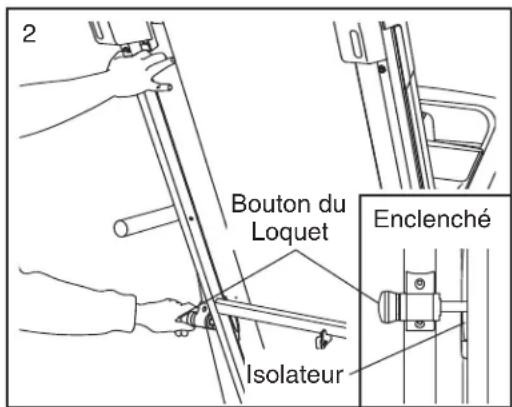 2

Bouton du Loquet

Enclenché

Isolateur