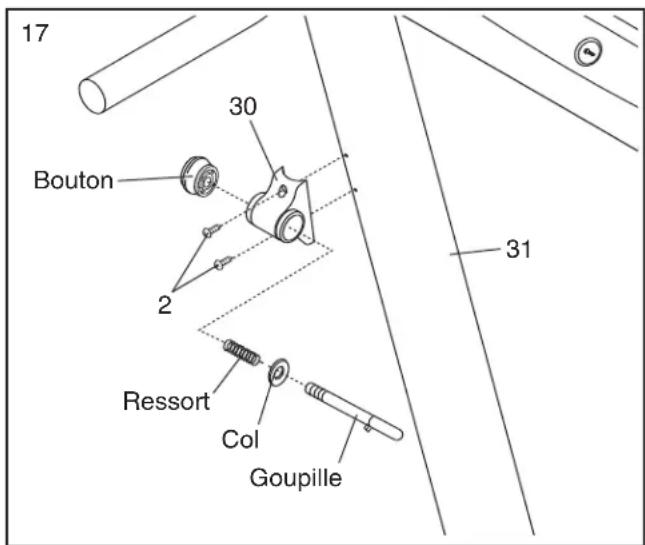 17

30

Bouton

31

2

Ressort

Col

Goupille