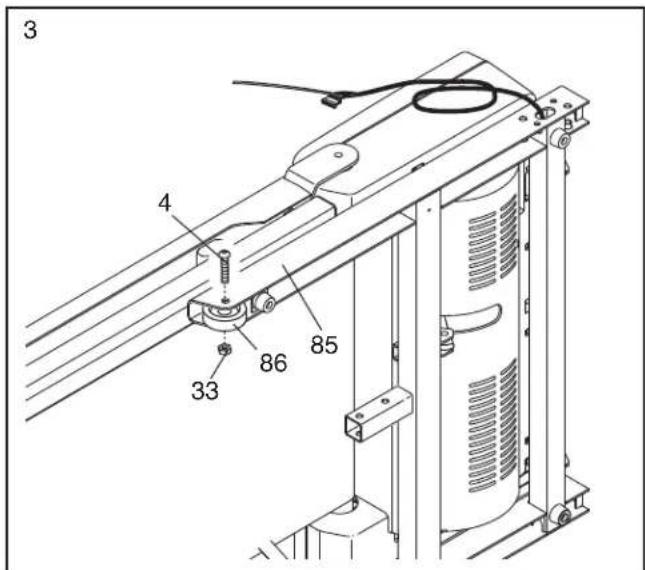 3

4

85

86

33