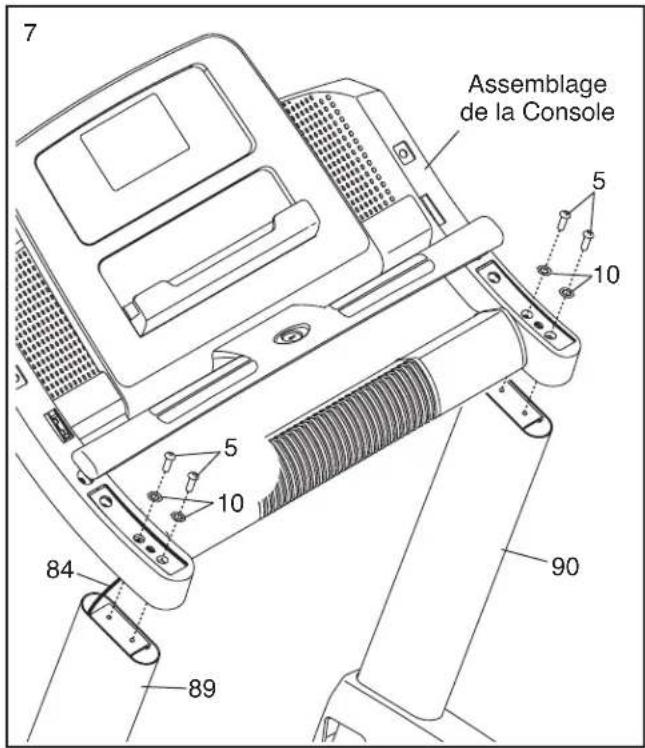 7

Assemblage de la Console

5

10

5

10

84

90

89