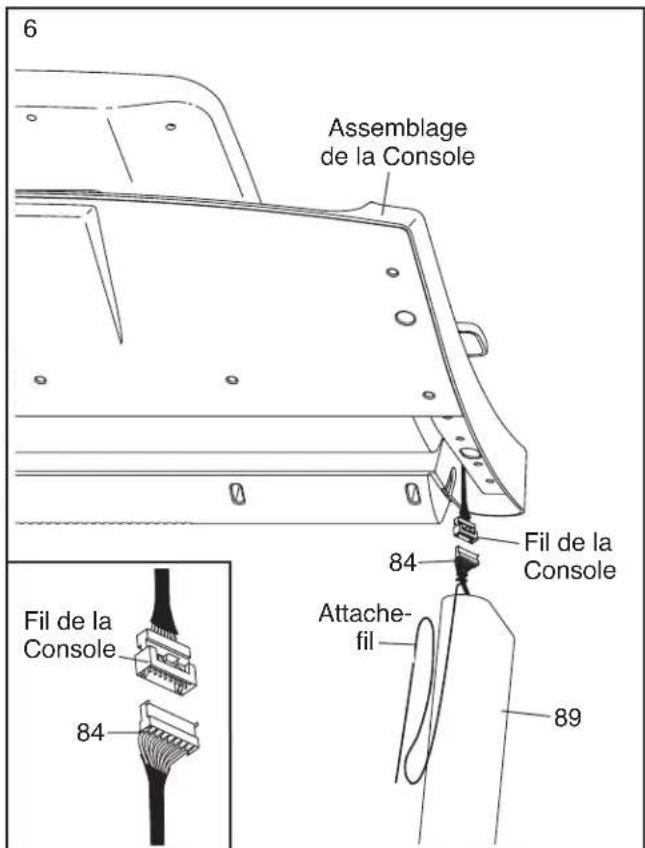 6

Assemblage de la Console

Fil de la Console

84

Attache-fil

89

Fil de la Console

84