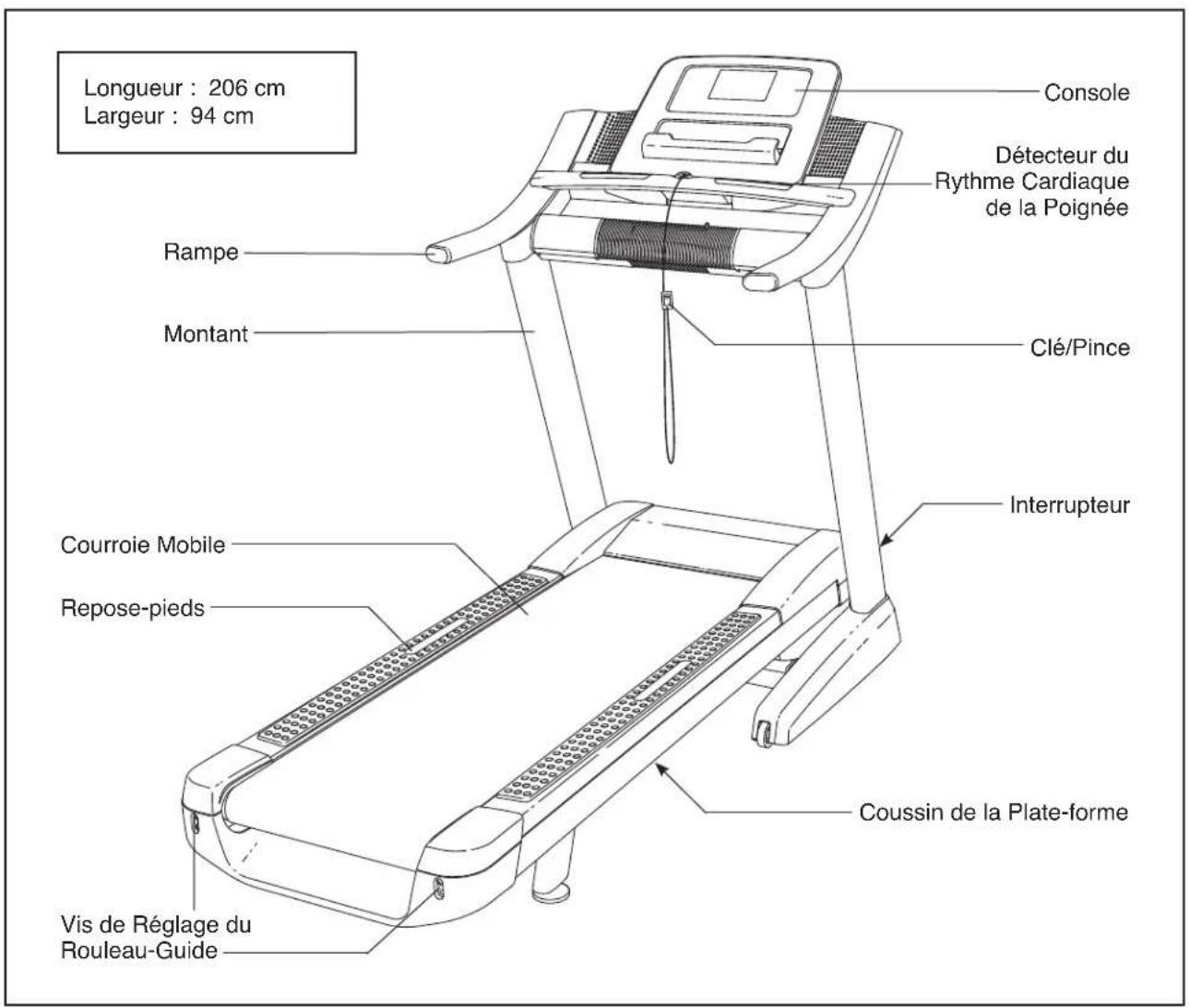 Longueur : 206 cm
Largeur : 94 cm

Console

Détecteur du Rythme Cardiaque de la Poignée

Rampe

Montant

Clé/Pince

Interrupteur

Courroie Mobile

Repose-pieds

Coussin de la Plate-forme

Vis de Réglage du Rouleau-Guide