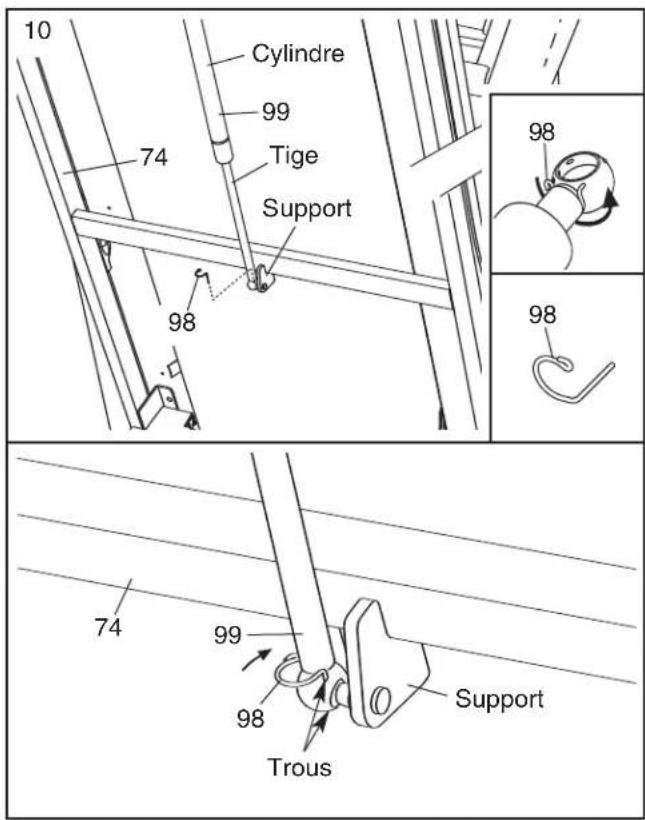 10
Cylindre
99
74
Tige
Support
98
98
98
74
99
98
Support
Trous