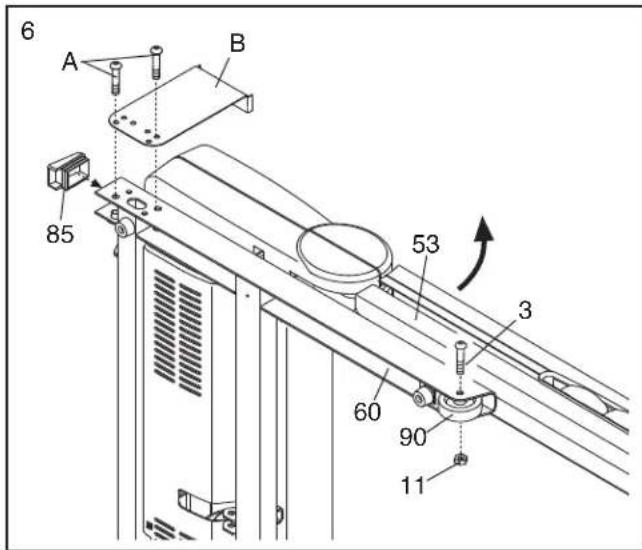 6

A

B

85

53

3

60

90

11