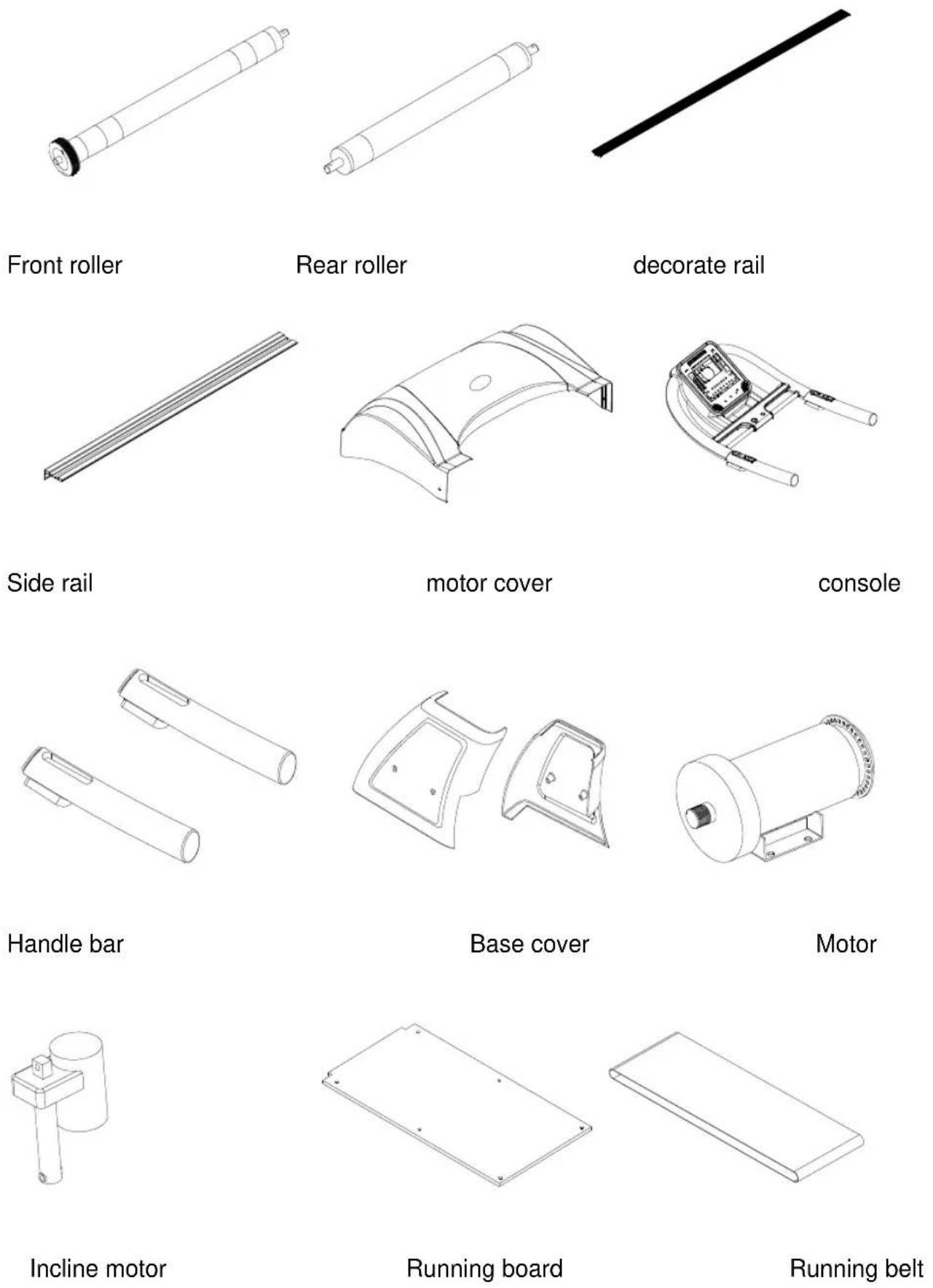 Front roller

Rear roller

decorate rail

Side rail

motor cover

console

Handle bar

Base cover

Motor

Incline motor

Running board

Running belt