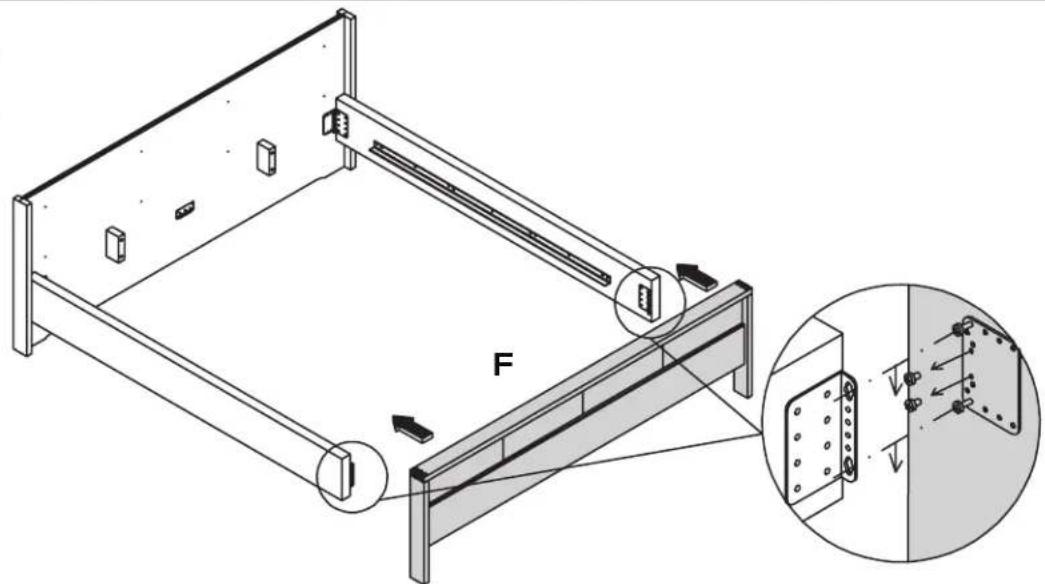 F