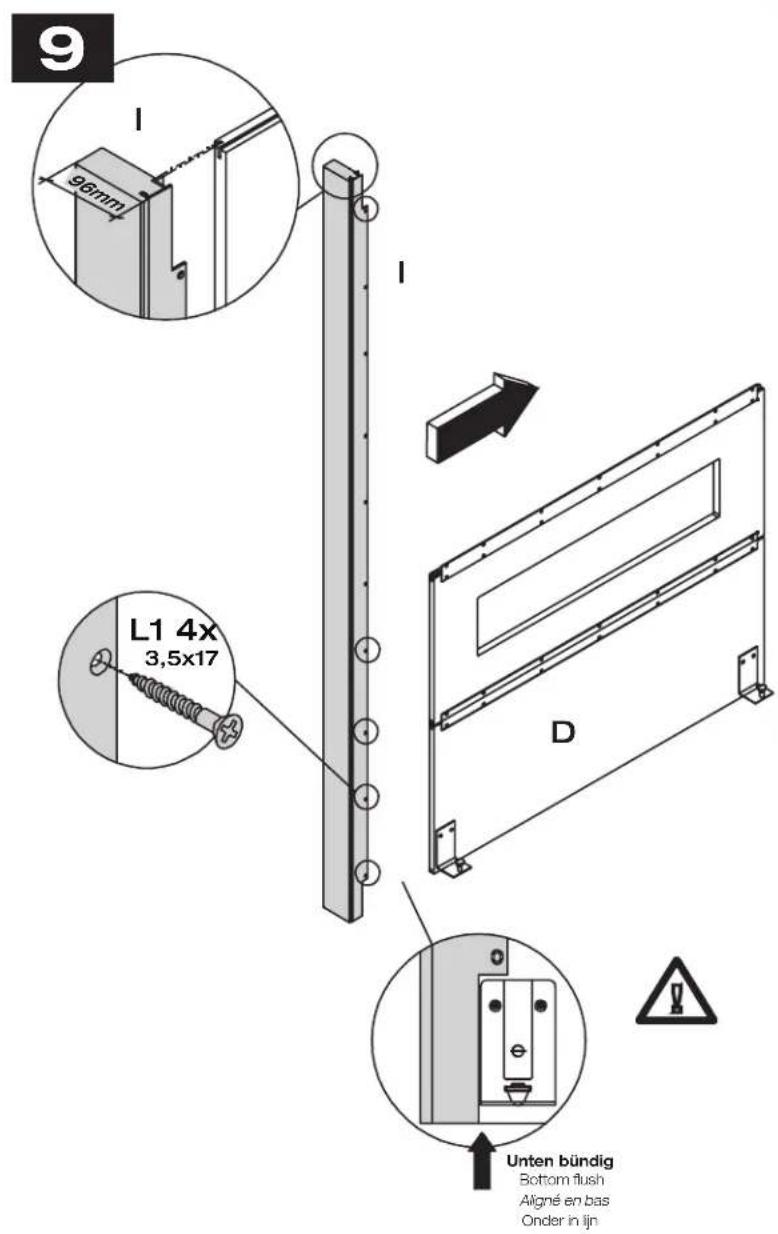 9

I

96mm

I

L1 4x
3,5x17

D

Unten bündig
Bottom flush
Aligné en bas
Onder in lijn