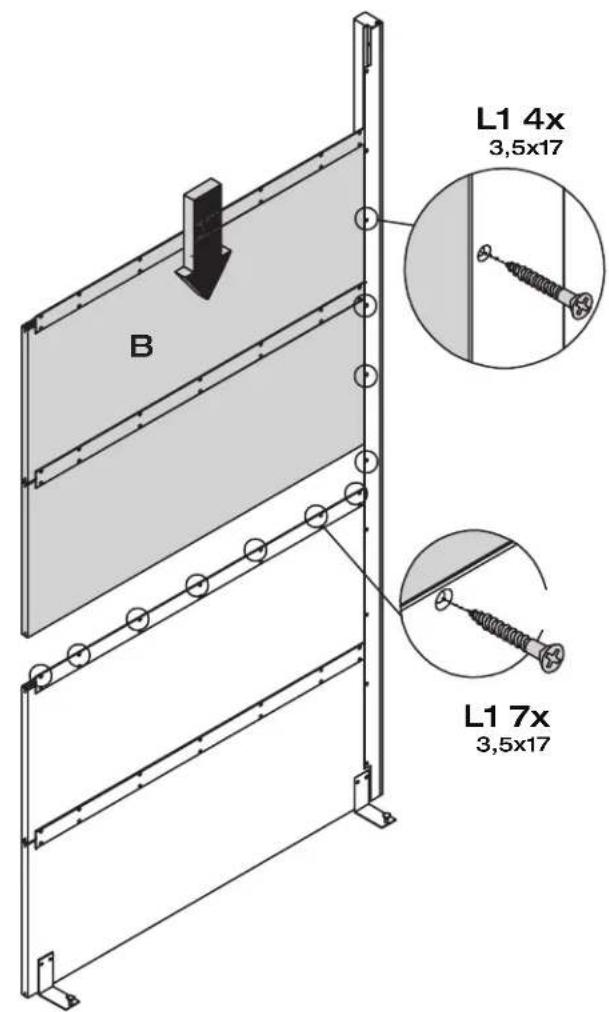 L1 4x
3,5x17

B

L1 7x
3,5x17