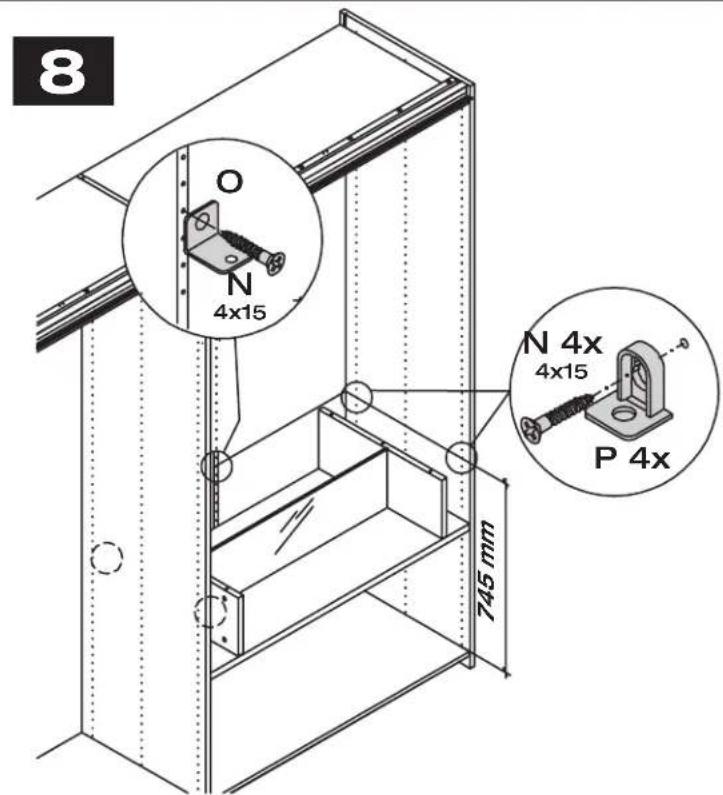 8

O

N
4x15

N 4x
4x15

P 4x

745 mm