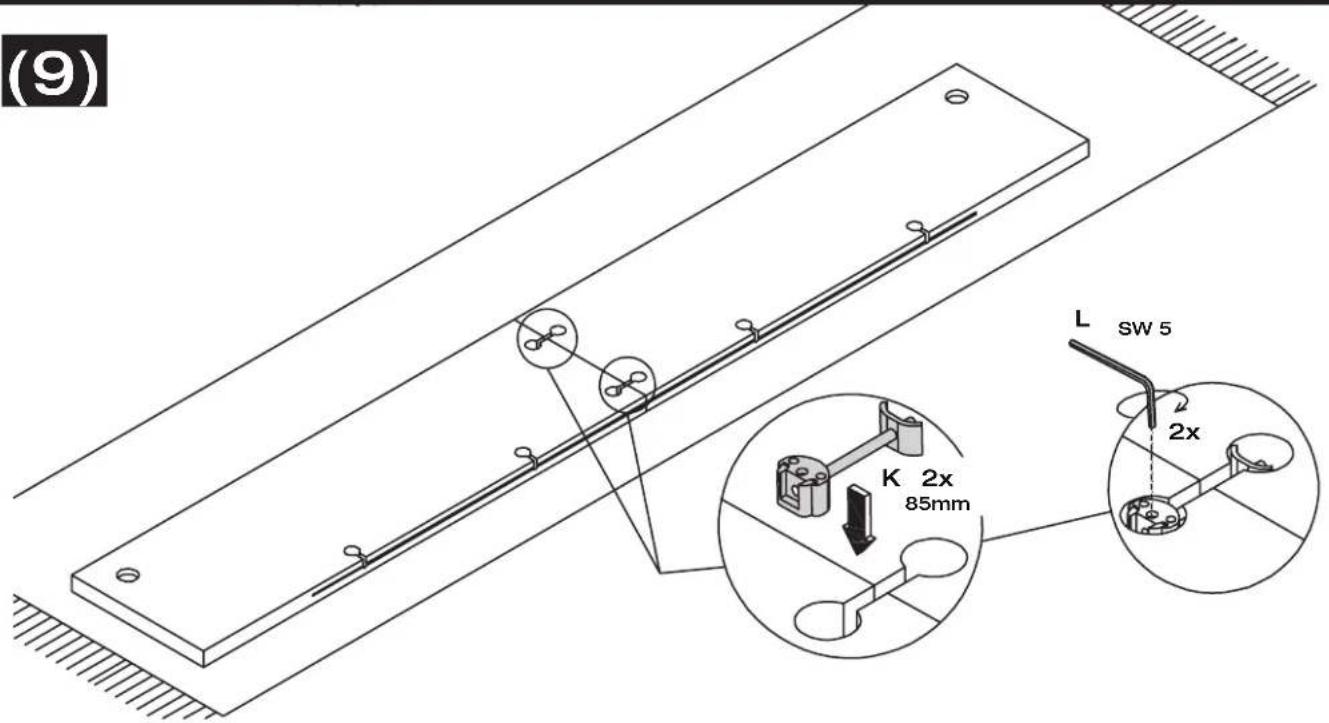 (9)

L SW 5

2x

K 2x
85mm