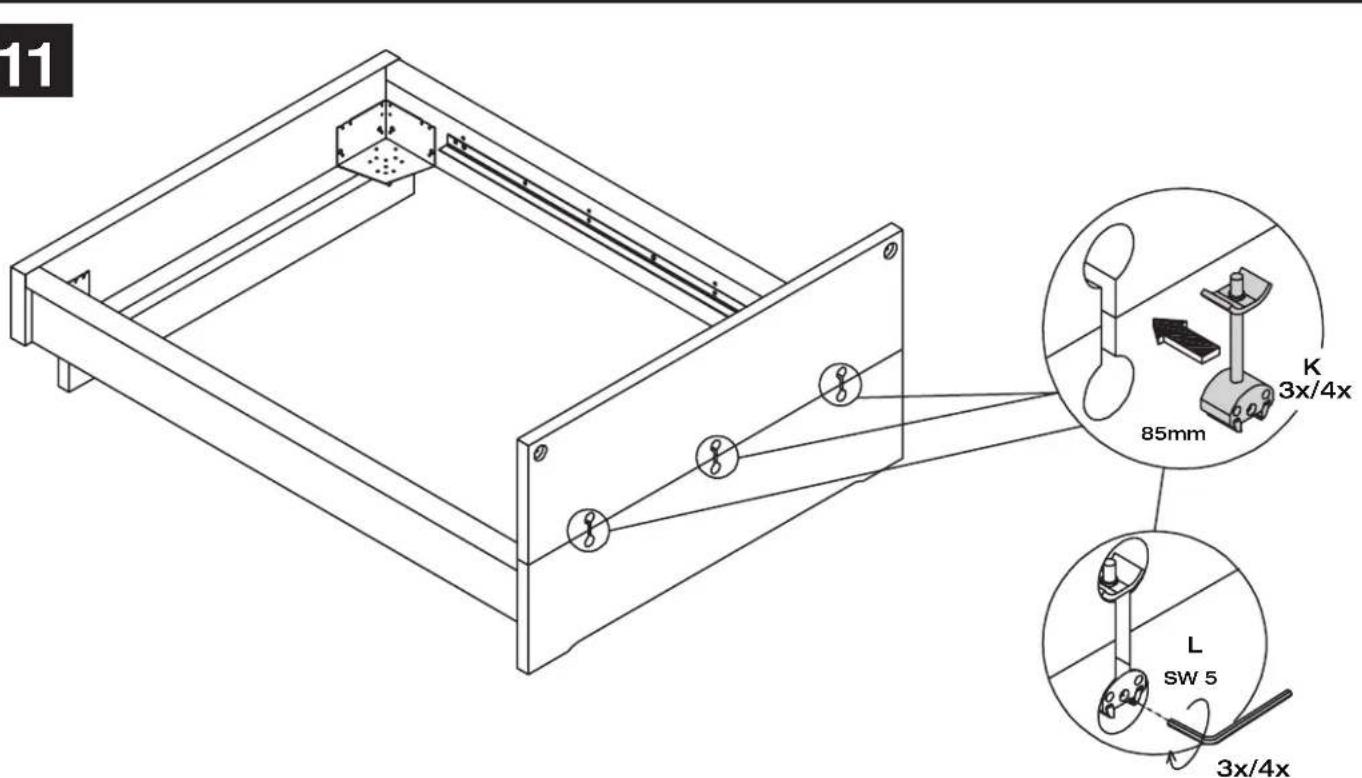 11

K
3x/4x

85mm

L
SW 5

3x/4x