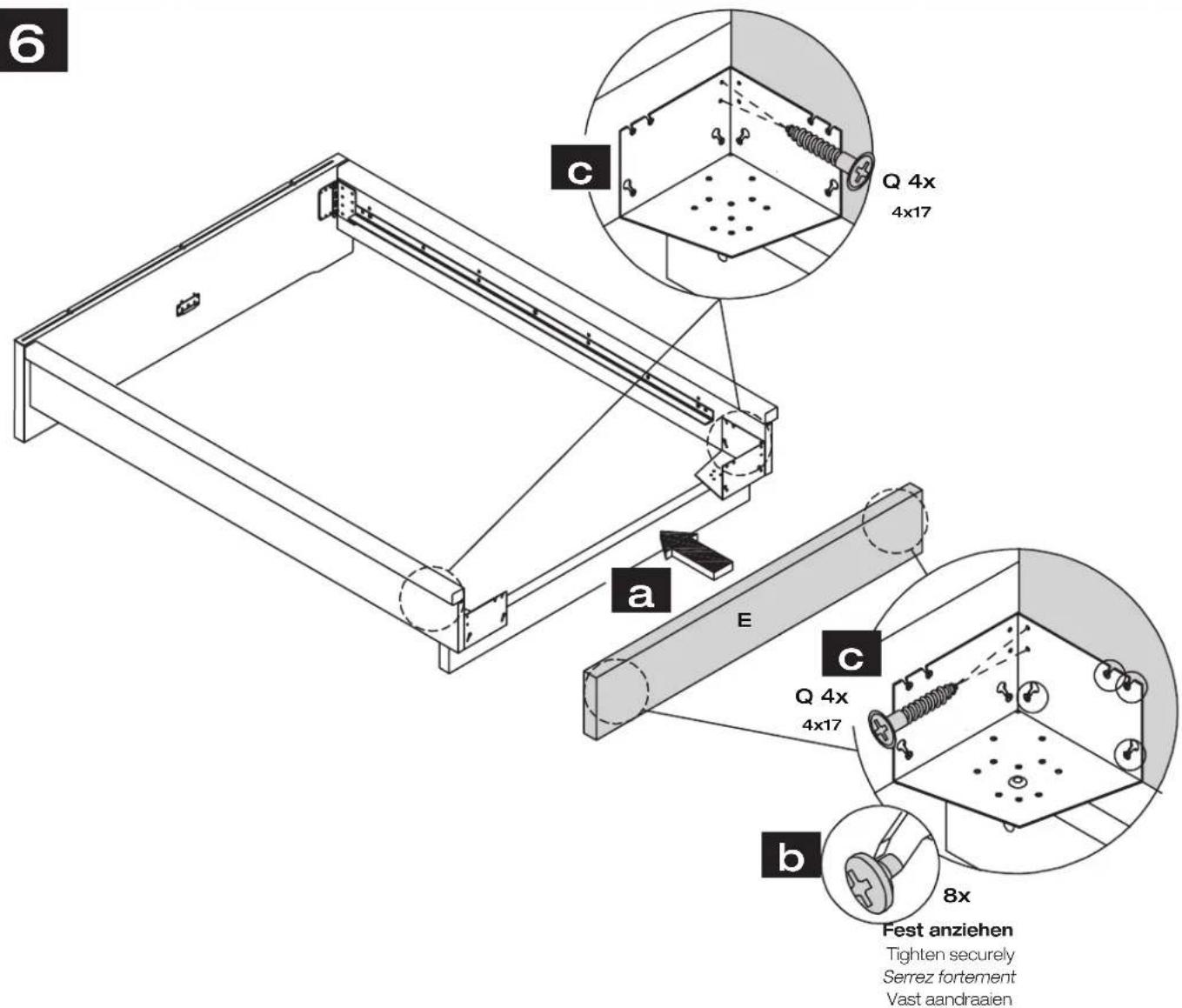 6

c

Q 4x
4x17

a

E

c

Q 4x
4x17

b

8x

Fest anziehen
Tighten securely
Serrez fortement
Vast aandraaien