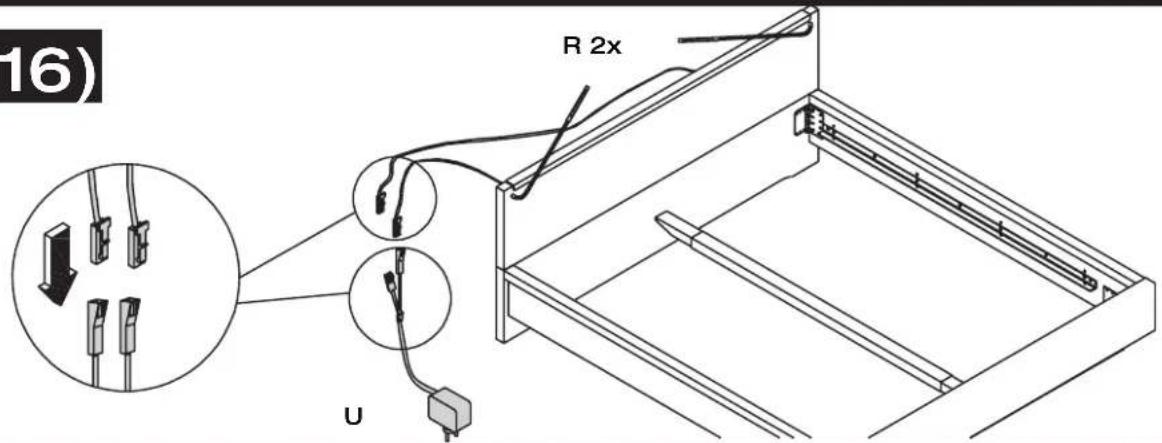 16)

R 2x

U