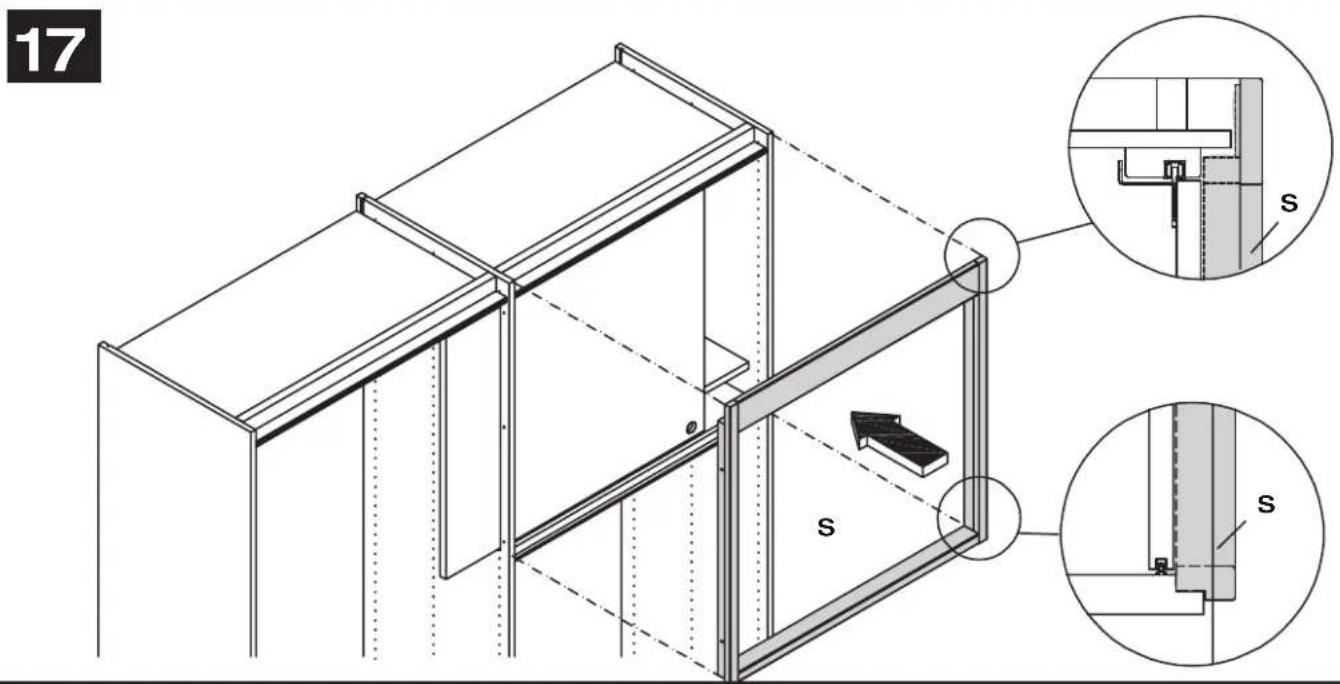 17

S

S

S