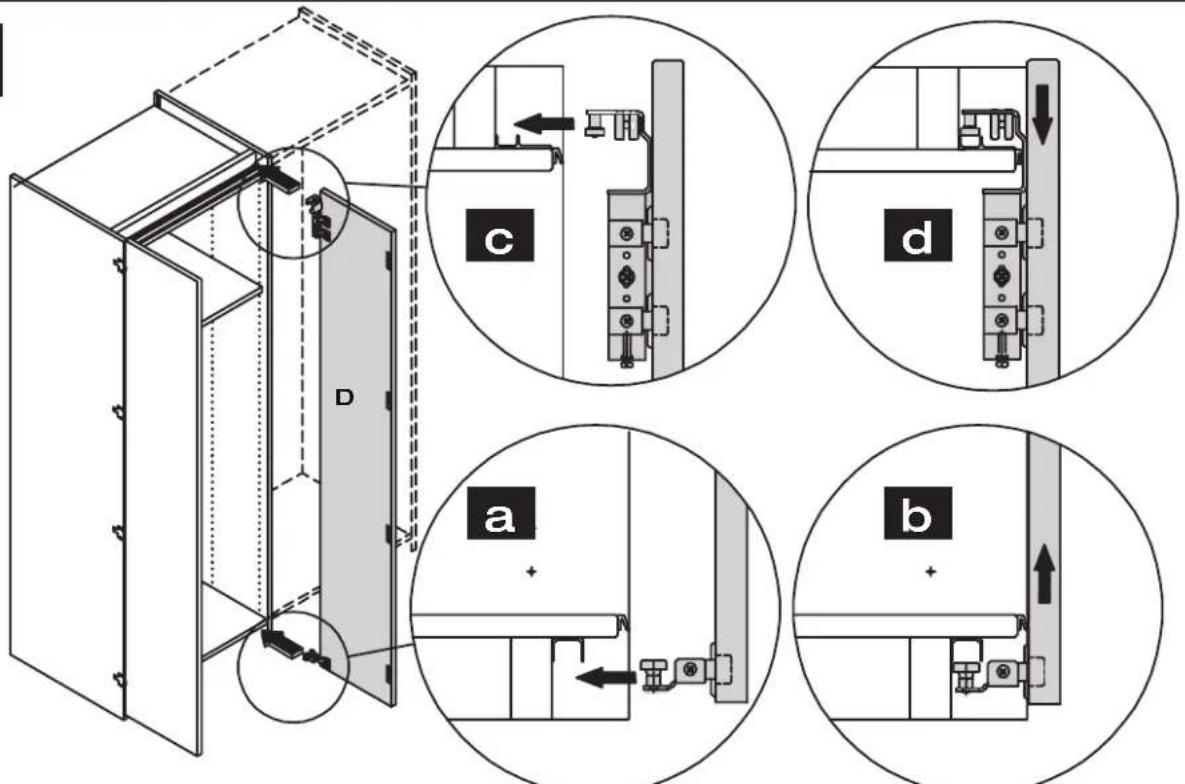 D

c

d

a

b