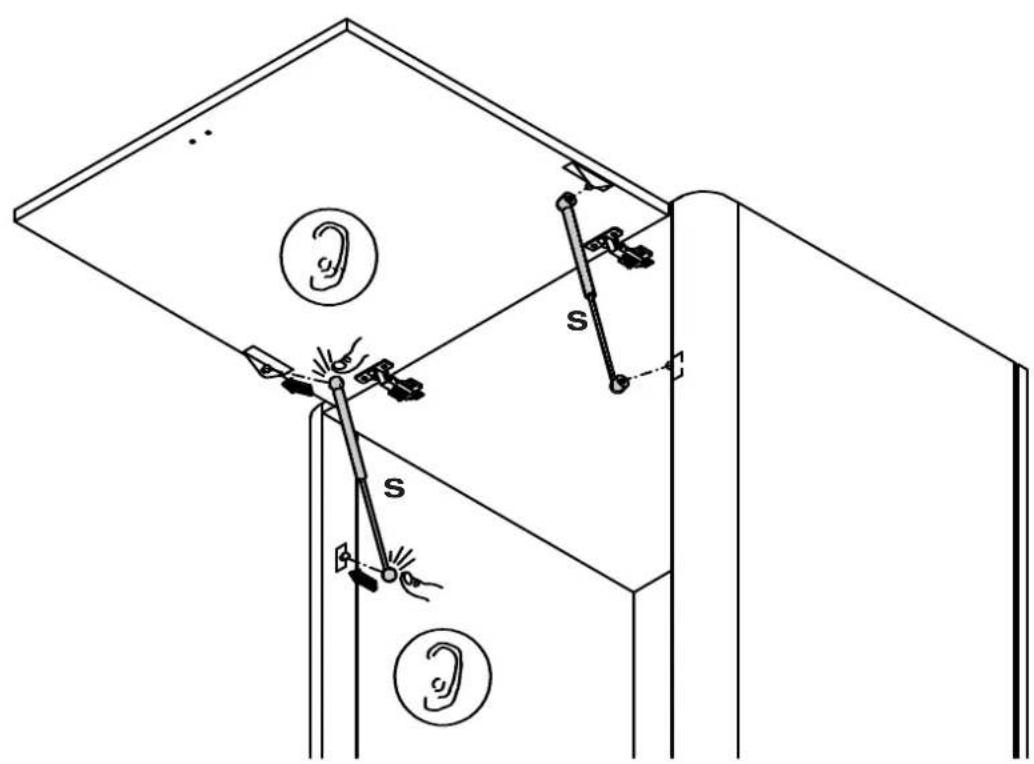 S

S